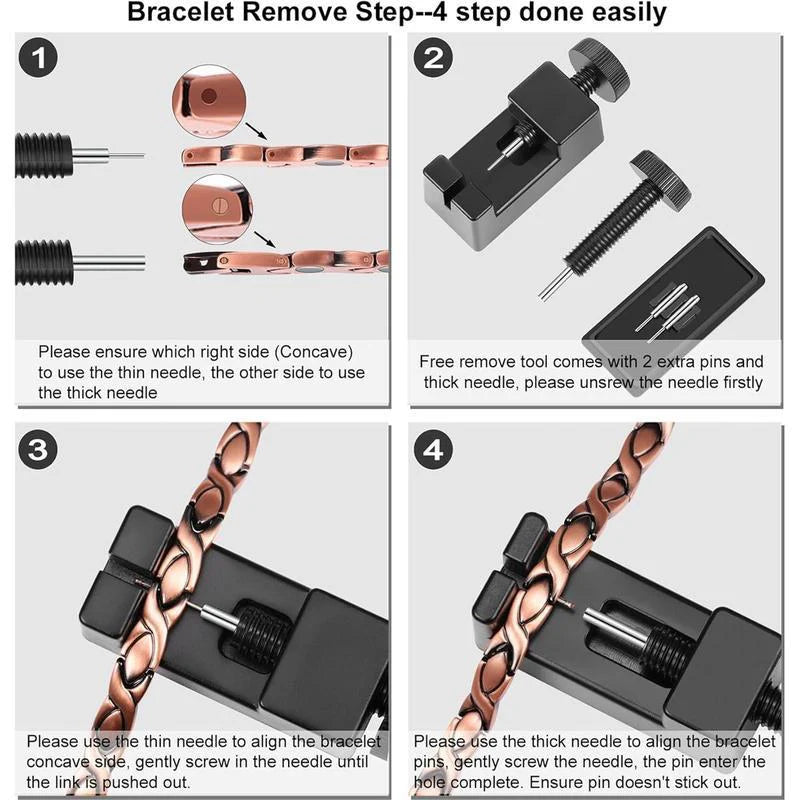 Bracelet Remove Step--4 step done easily

1

Please ensure which right side (Concave) to use the thin needle, the other side to use the thick needle

2

Free remove tool comes with 2 extra pins and thick needle, please unsrew the needle firstly

3

Please use the thin needle to align the bracelet concave side, gently screw in the needle until the link is pushed out.

4

Please use the thick needle to align the bracelet pins, gently screw the needle, the pin enter the hole complete. Ensure pin doesn't stick out.